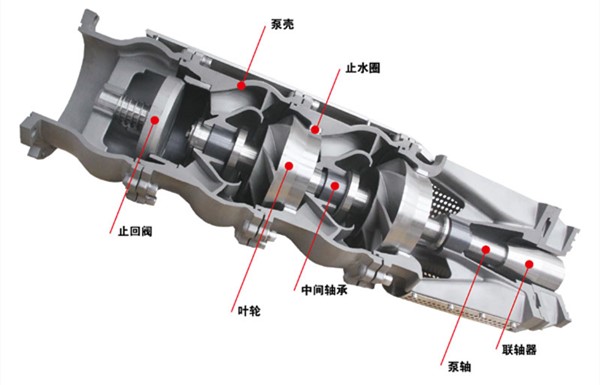 泵壳
止水圈
止回阀
叶轮
中间轴承
泵轴
联轴器